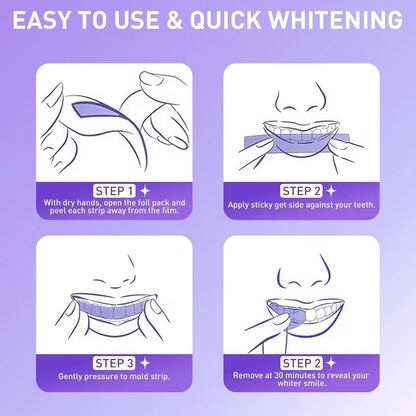 EASY TO USE & QUICK WHITENING

STEP 1
With dry hands, open the foil pack and peel each strip away from the film.

STEP 2
Apply sticky get side against your teeth.

STEP 3
Gently pressure to mold strip.

STEP 2
Remove at 30 minutes to reveal your whiter smile.