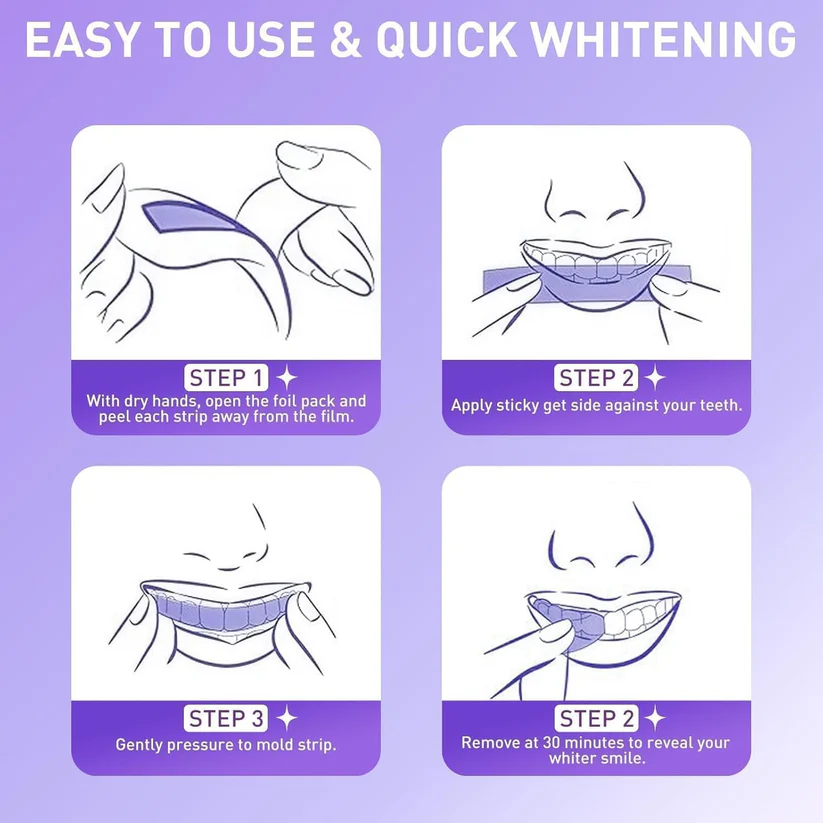 EASY TO USE & QUICK WHITENING

STEP 1
With dry hands, open the foil pack and peel each strip away from the film.

STEP 2
Apply sticky get side against your teeth.

STEP 3
Gently pressure to mold strip.

STEP 2
Remove at 30 minutes to reveal your whiter smile.